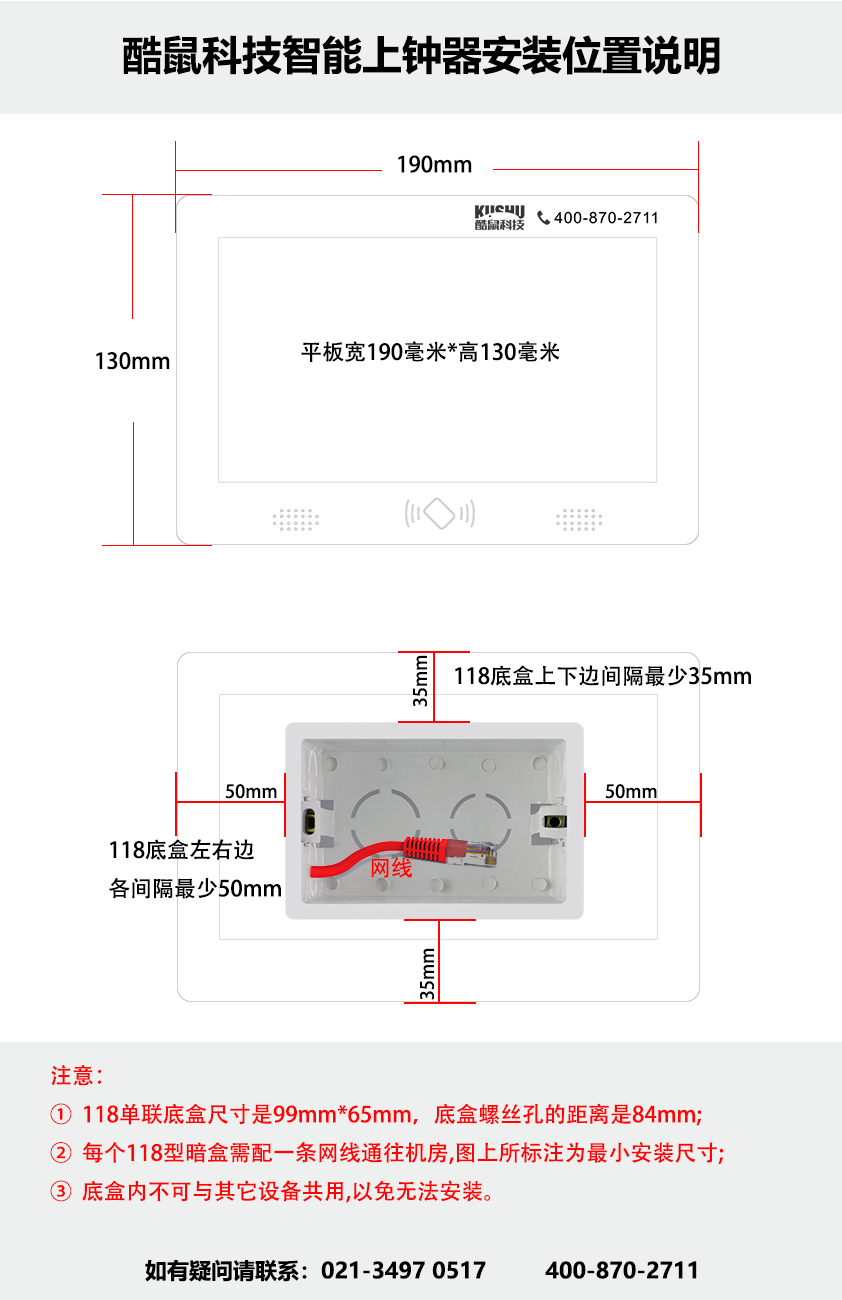 酷鼠科技智能上钟器安装位置说明

190mm

KUSHU
酷鼠科技

400-870-2711

130mm

平板宽190毫米*高130毫米

35mm

118底盒上下边间隔最少35mm

50mm

50mm

118底盒左右边各间隔最少50mm

网线

35mm

注意：

① 118单联底盒尺寸是99mm*65mm，底盒螺丝孔的距离是84mm;

② 每个118型暗盒需配一条网线通往机房,图上所标注为最小安装尺寸;

③ 底盒内不可与其它设备共用,以免无法安装。

如有疑问请联系：021-3497 0517　　400-870-2711